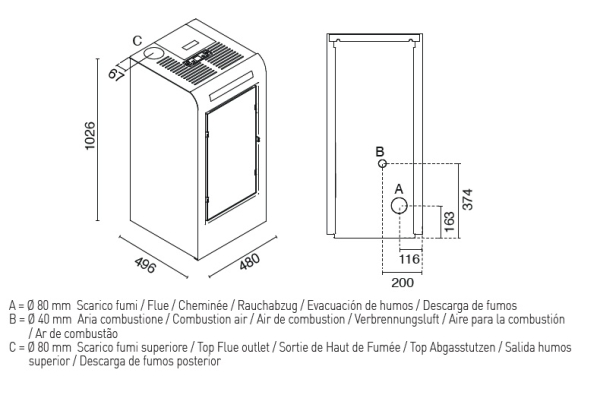 C
67
1026
496
480
B
A
374
163
116
200

A = Ø 80 mm Scarico fumi / Flue / Cheminée / Rauchabzug / Evacuación de humos / Descarga de fumos
B = Ø 40 mm Aria combustione / Combustion air / Air de combustion / Verbrennungsluft / Aire para la combustión / Ar de combustão
C = Ø 80 mm Scarico fumi superiore / Top Flue outlet / Sortie de Haut de Fumée / Top Abgasstutzen / Salida humos superior / Descarga de fumos posterior