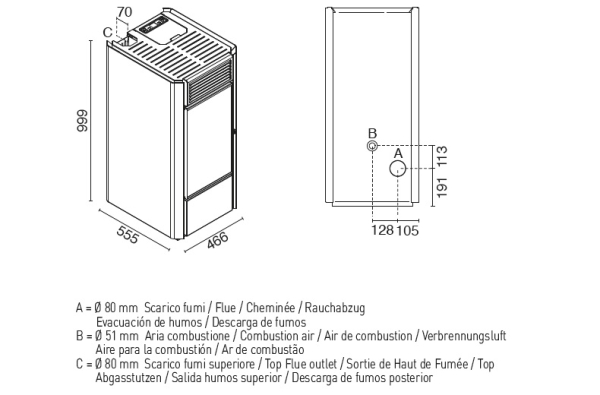 70
C
999
555
466

B
A
113
191
128
105

A = Ø 80 mm Scarico fumi / Flue / Cheminée / Rauchabzug
Evacuación de humos / Descarga de fumos
B = Ø 51 mm Aria combustione / Combustion air / Air de combustion / Verbrennungsluft
Aire para la combustión / Ar de combustão
C = Ø 80 mm Scarico fumi superiore / Top Flue outlet / Sortie de Haut de Fumée / Top
Abgasstutzen / Salida humos superior / Descarga de fumos posterior