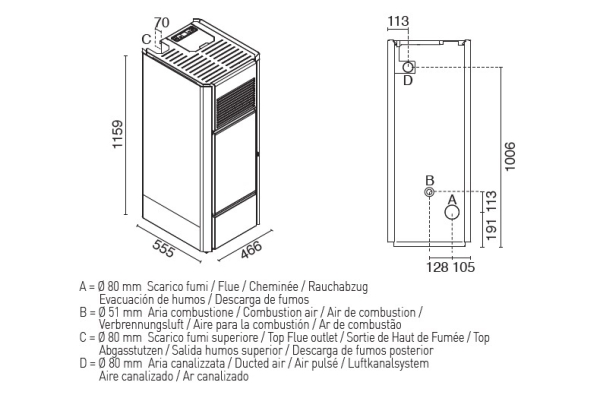 70
C
1159
555
466
113
D
1006
B
A
113
191
128 105

A = Ø 80 mm Scarico fumi / Flue / Cheminée / Rauchabzug
Evacuación de humos / Descarga de fumos
B = Ø 51 mm Aria combustione / Combustion air / Air de combustion /
Verbrennungsluft / Aire para la combustión / Ar de combustão
C = Ø 80 mm Scarico fumi superiore / Top Flue outlet / Sortie de Haut de Fumée / Top
Abgasstutzen / Salida humos superior / Descarga de fumos posterior
D = Ø 80 mm Aria canalizzata / Ducted air / Air pulsé / Luftkanalsystem
Aire canalizado / Ar canalizado