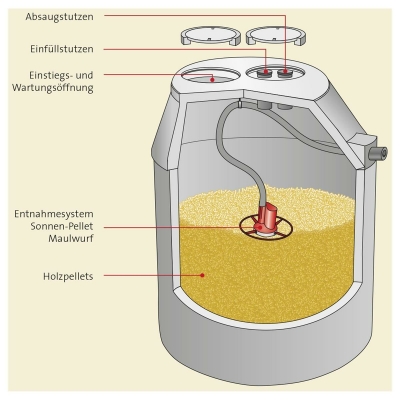 Absaugstutzen

Einfüllstutzen

Einstiegs- und Wartungsöffnung

Entnahmesystem Sonnen-Pellet Maulwurf

Holzpellets